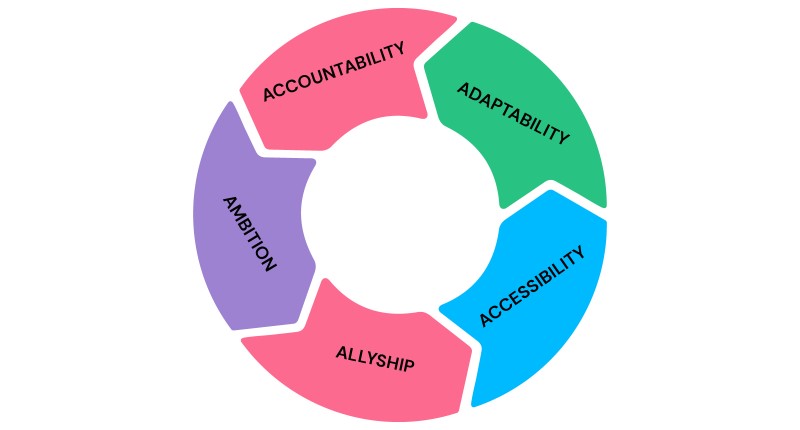 ACCOUNTABILITY

ADAPTABILITY

ACCESSIBILITY

ALLYSHIP

AMBITION